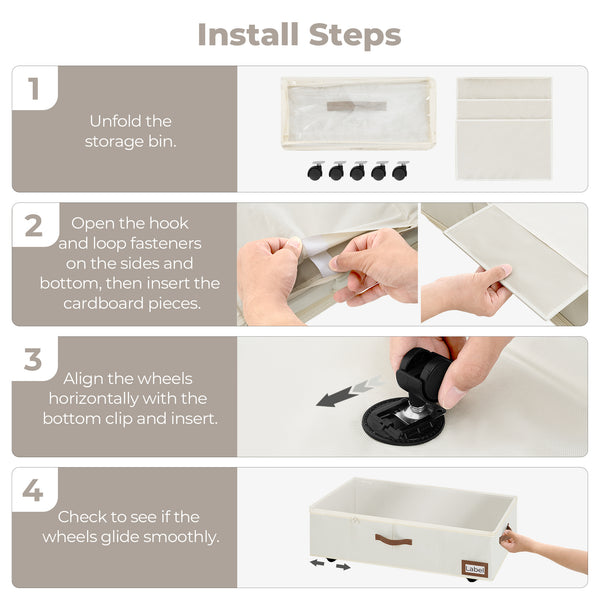 Install Steps

1

Unfold the storage bin.

2

Open the hook and loop fasteners on the sides and bottom, then insert the cardboard pieces.

3

Align the wheels horizontally with the bottom clip and insert.

4

Check to see if the wheels glide smoothly.

Label