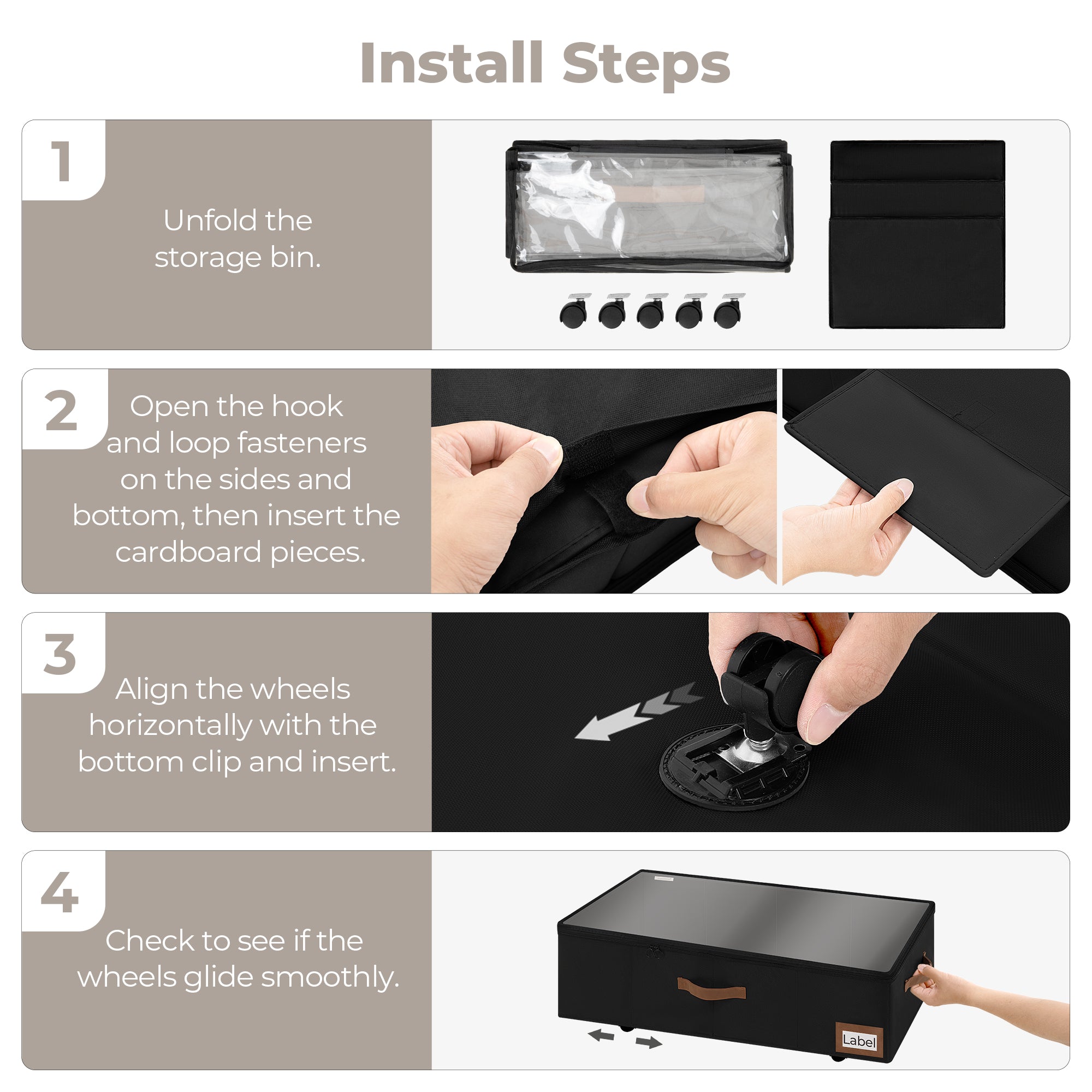 Install Steps

1

Unfold the storage bin.

2

Open the hook and loop fasteners on the sides and bottom, then insert the cardboard pieces.

3

Align the wheels horizontally with the bottom clip and insert.

4

Check to see if the wheels glide smoothly.

Label