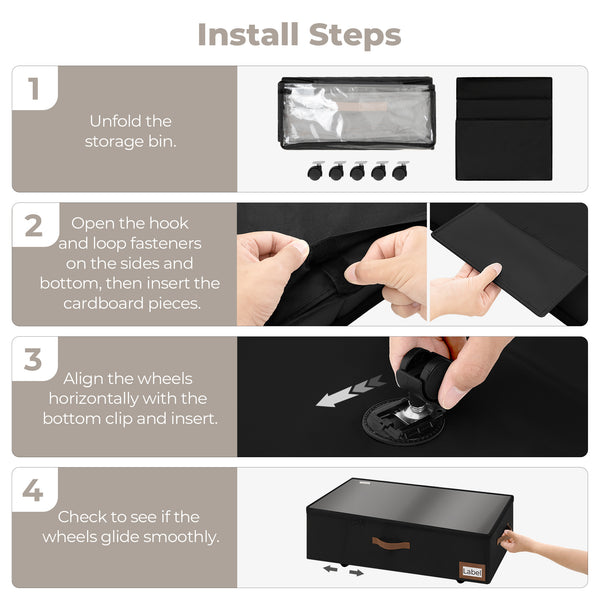 Install Steps

1

Unfold the storage bin.

2

Open the hook and loop fasteners on the sides and bottom, then insert the cardboard pieces.

3

Align the wheels horizontally with the bottom clip and insert.

4

Check to see if the wheels glide smoothly.

Label